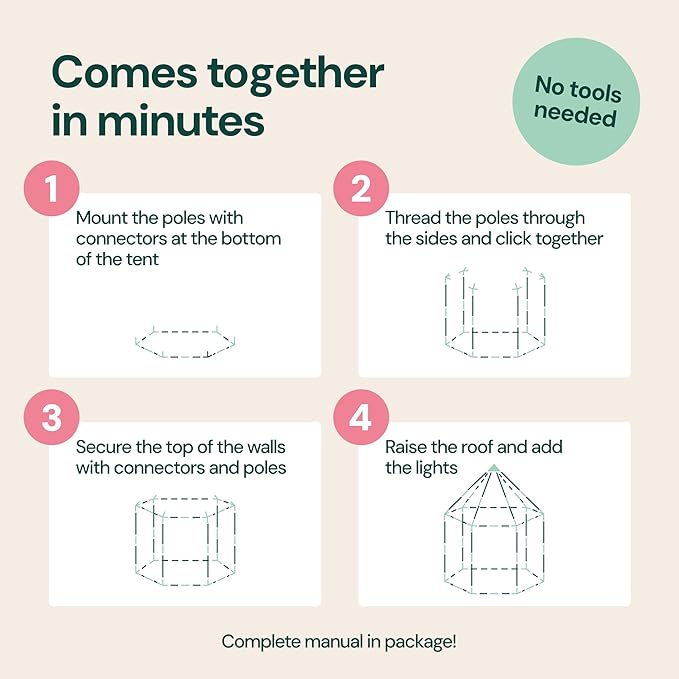 Comes together in minutes

No tools needed

1

Mount the poles with connectors at the bottom of the tent

2

Thread the poles through the sides and click together

3

Secure the top of the walls with connectors and poles

4

Raise the roof and add the lights

Complete manual in package!