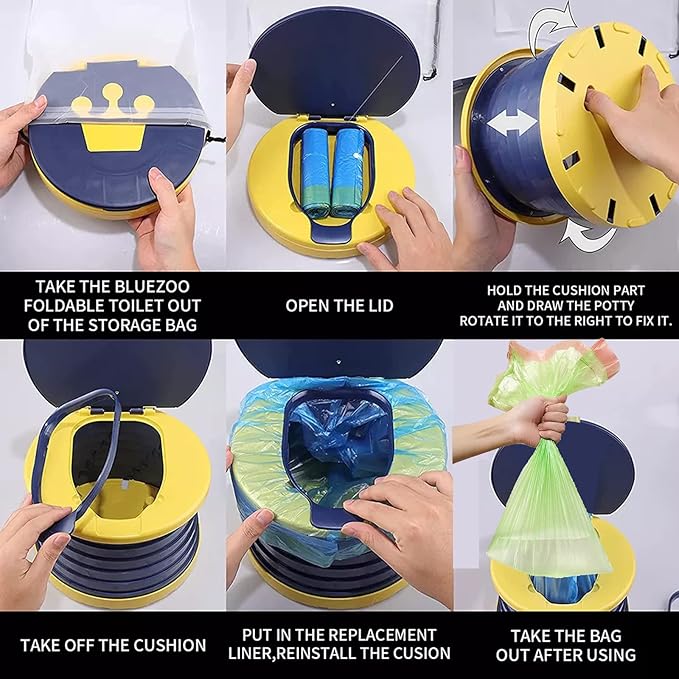 TAKE THE BLUEZOO FOLDABLE TOILET OUT OF THE STORAGE BAG

OPEN THE LID

HOLD THE CUSHION PART AND DRAW THE POTTY ROTATE IT TO THE RIGHT TO FIX IT.

TAKE OFF THE CUSHION

PUT IN THE REPLACEMENT LINER,REINSTALL THE CUSION

TAKE THE BAG OUT AFTER USING