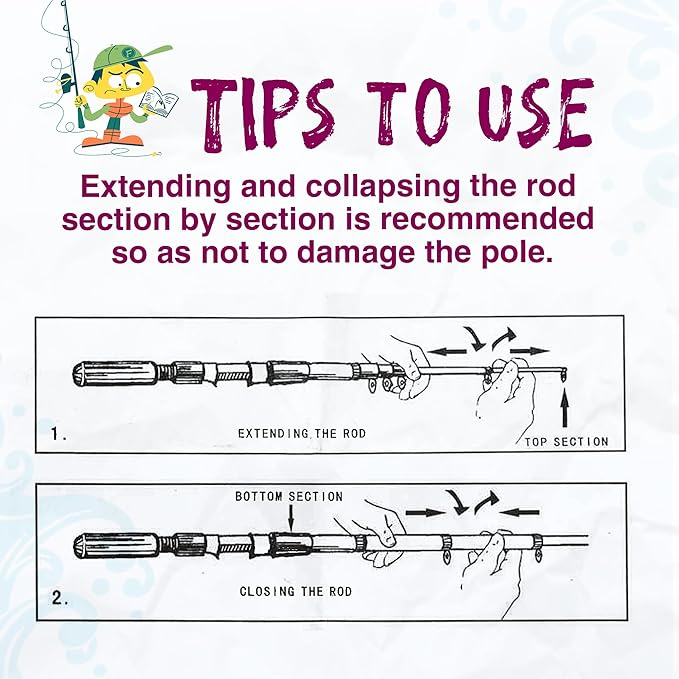 TIPS TO USE

Extending and collapsing the rod section by section is recommended so as not to damage the pole.

1.

EXTENDING THE ROD

TOP SECTION

BOTTOM SECTION

2.

CLOSING THE ROD