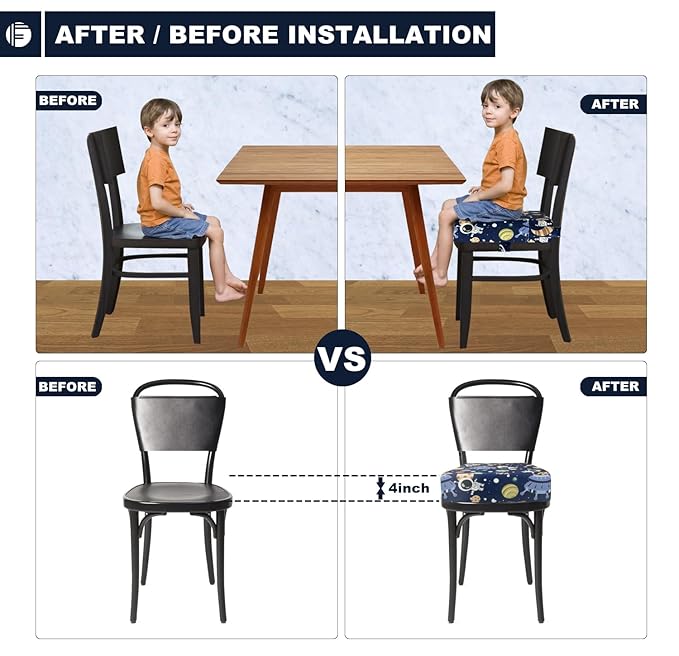 AFTER / BEFORE INSTALLATION

BEFORE

AFTER

VS

BEFORE

AFTER

4inch